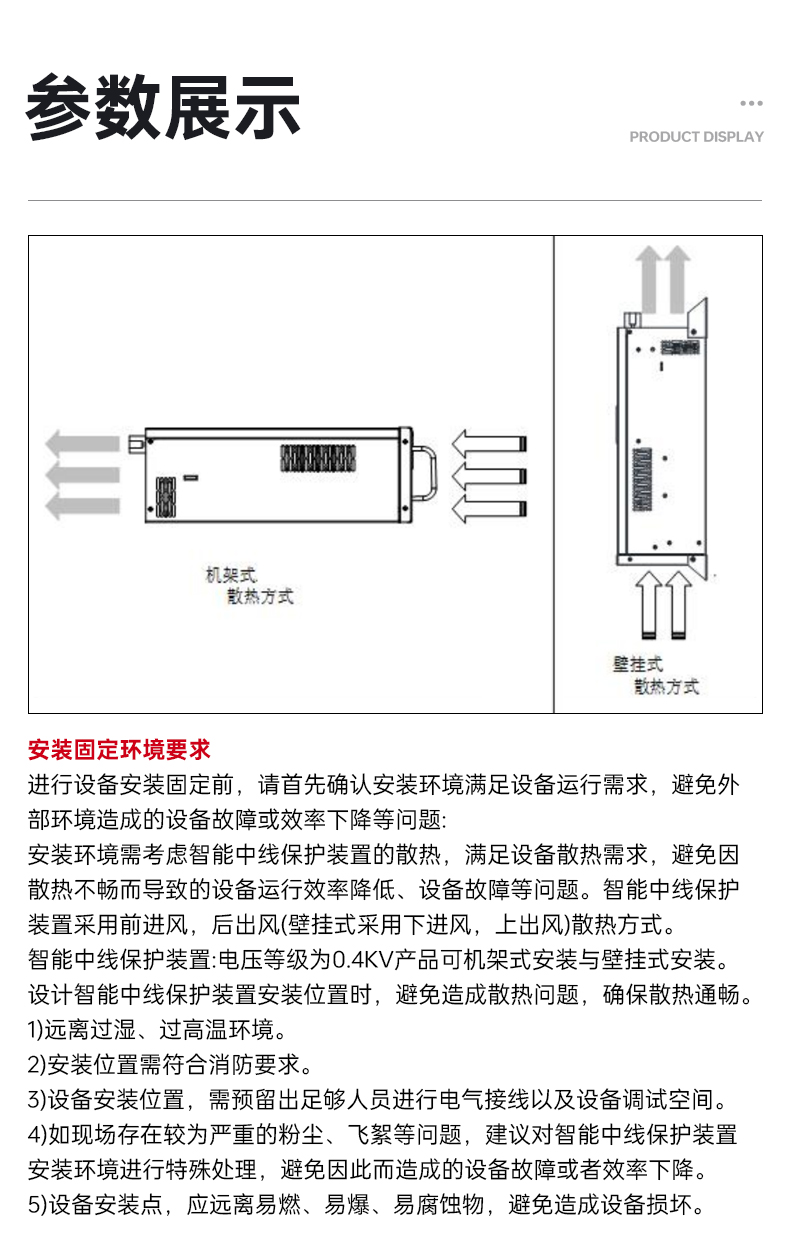 参数展示

PRODUCT DISPLAY

机架式
散热方式

壁挂式
散热方式

安装固定环境要求

进行设备安装固定前，请首先确认安装环境满足设备运行需求，避免外部环境造成的设备故障或效率下降等问题:

安装环境需考虑智能中线保护装置的散热，满足设备散热需求，避免因散热不畅而导致的设备运行效率降低、设备故障等问题。智能中线保护装置采用前进风，后出风(壁挂式采用下进风，上出风)散热方式。

智能中线保护装置:电压等级为0.4KV产品可机架式安装与壁挂式安装。

设计智能中线保护装置安装位置时，避免造成散热问题，确保散热通畅。

1)远离过湿、过高温环境。

2)安装位置需符合消防要求。

3)设备安装位置，需预留出足够人员进行电气接线以及设备调试空间。

4)如现场存在较为严重的粉尘、飞絮等问题，建议对智能中线保护装置安装环境进行特殊处理，避免因此而造成的设备故障或者效率下降。

5)设备安装点，应远离易燃、易爆、易腐蚀物，避免造成设备损坏。