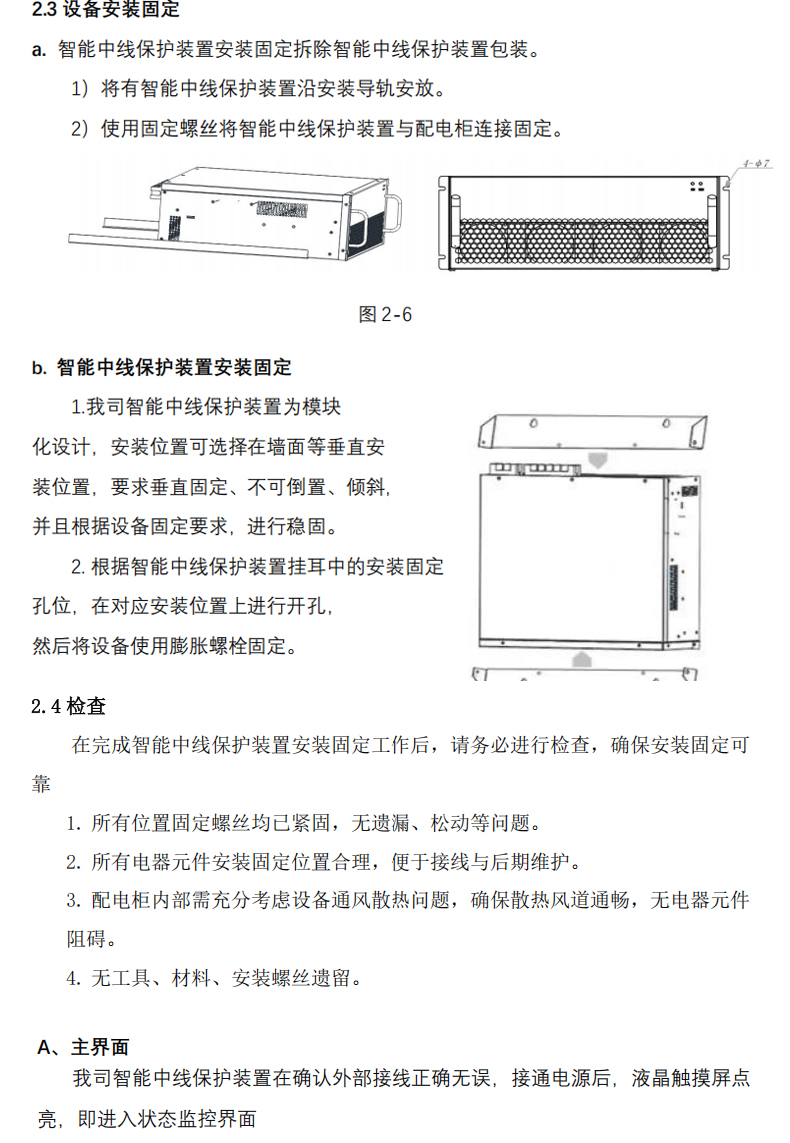 2.3 设备安装固定

a. 智能中线保护装置安装固定拆除智能中线保护装置包装。

1）将有智能中线保护装置沿安装导轨安放。

2）使用固定螺丝将智能中线保护装置与配电柜连接固定。

4-ϕ7

图 2-6

b. 智能中线保护装置安装固定

1.我司智能中线保护装置为模块化设计，安装位置可选择在墙面等垂直安装位置，要求垂直固定、不可倒置、倾斜，并且根据设备固定要求，进行稳固。

2. 根据智能中线保护装置挂耳中的安装固定孔位，在对应安装位置上进行开孔，然后将设备使用膨胀螺栓固定。

2.4 检查

在完成智能中线保护装置安装固定工作后，请务必进行检查，确保安装固定可靠

1. 所有位置固定螺丝均已紧固，无遗漏、松动等问题。

2. 所有电器元件安装固定位置合理，便于接线与后期维护。

3. 配电柜内部需充分考虑设备通风散热问题，确保散热风道通畅，无电器元件阻碍。

4. 无工具、材料、安装螺丝遗留。

A、主界面

我司智能中线保护装置在确认外部接线正确无误，接通电源后，液晶触摸屏点亮，即进入状态监控界面